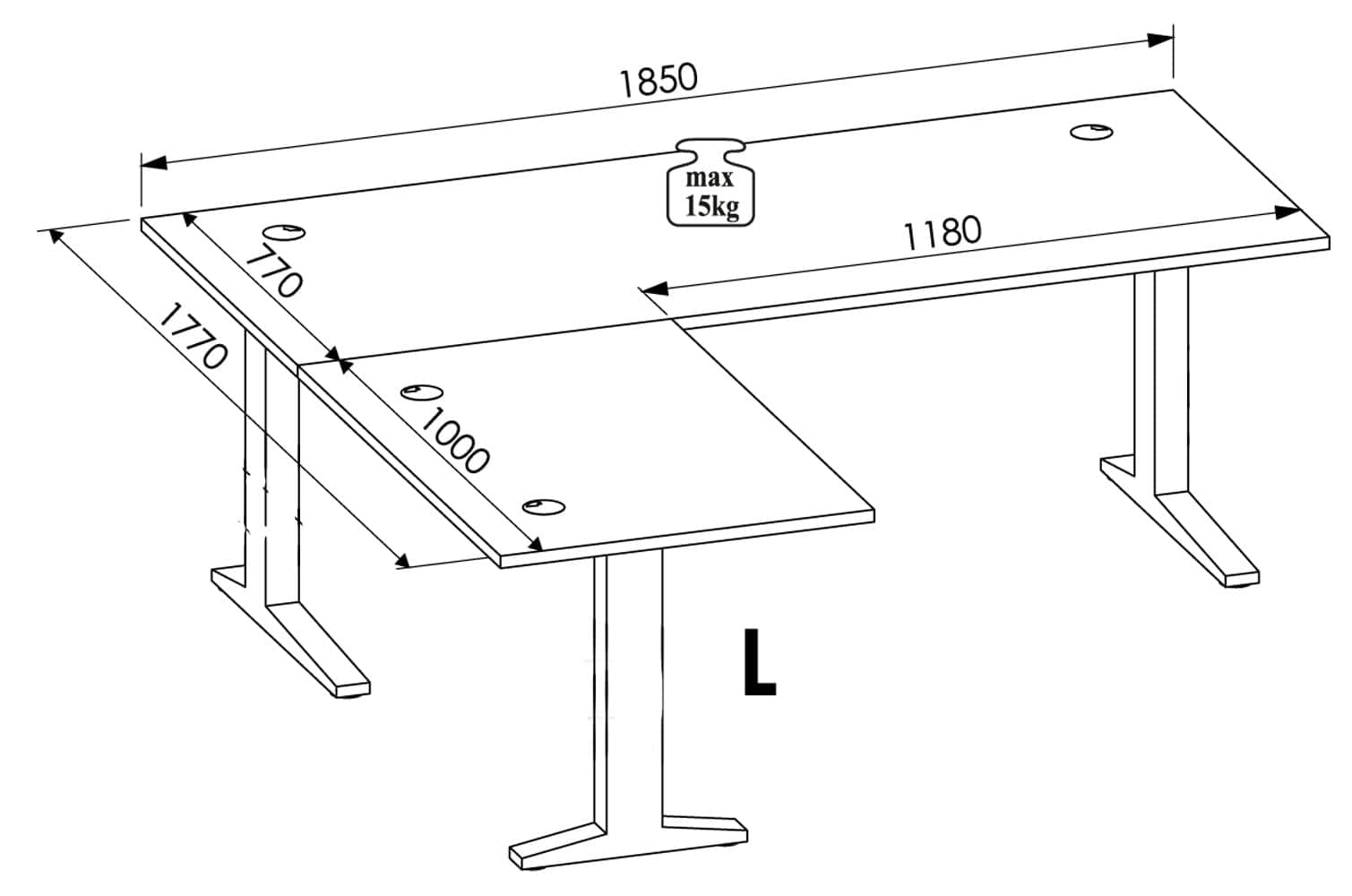 1850

max
15kg

1180

770

1770

1000

L