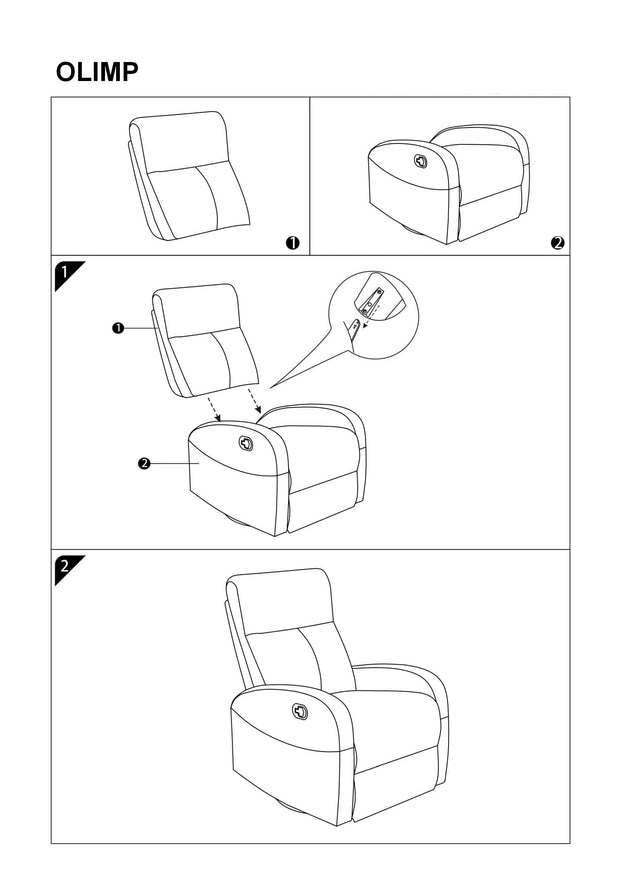 OLIMP

1

2

1

1

2

2