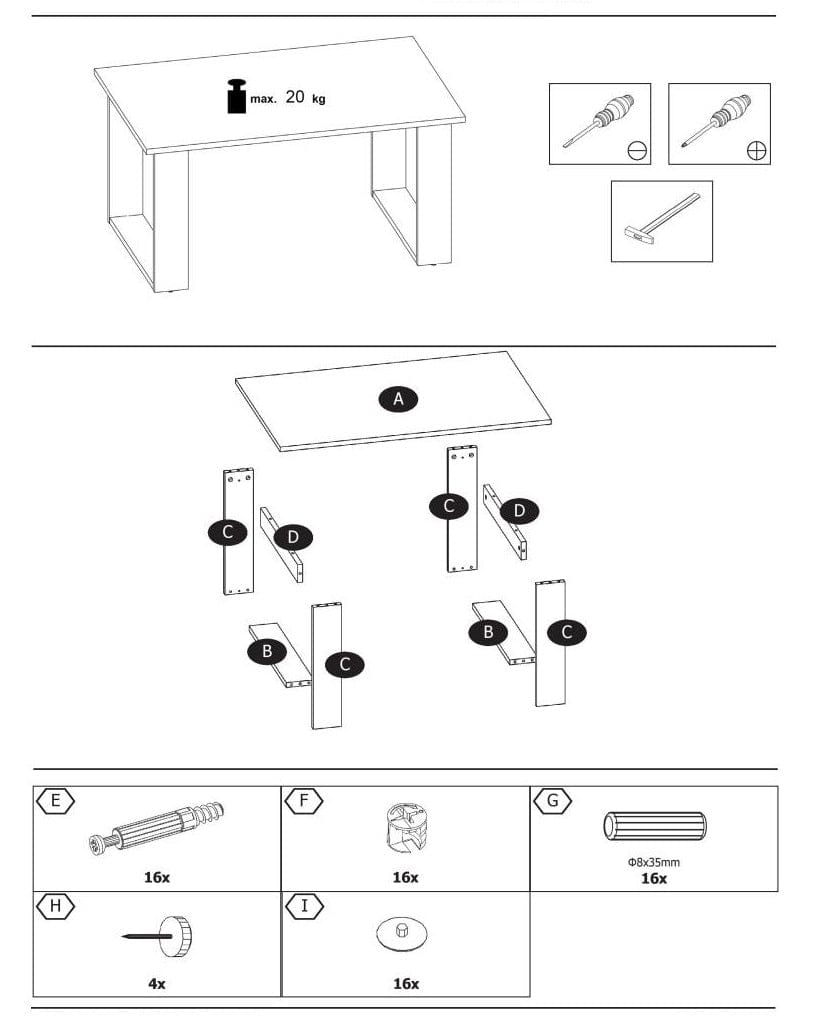 max. 20 kg

A

C

D

C

D

B

C

B

C

| E 16x | F 16x | G Φ8x35mm 16x |
|---|---|---|
| H 4x | I 16x | |