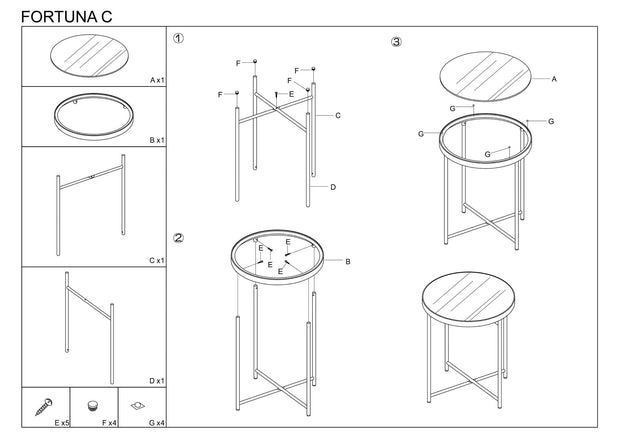 FORTUNA C

A x1

B x1

C x1

D x1

E x5

F x4

G x4

①

F
F
F
F
E
C
D

②

E
E
E
E
B

③

A
G
G
G
G