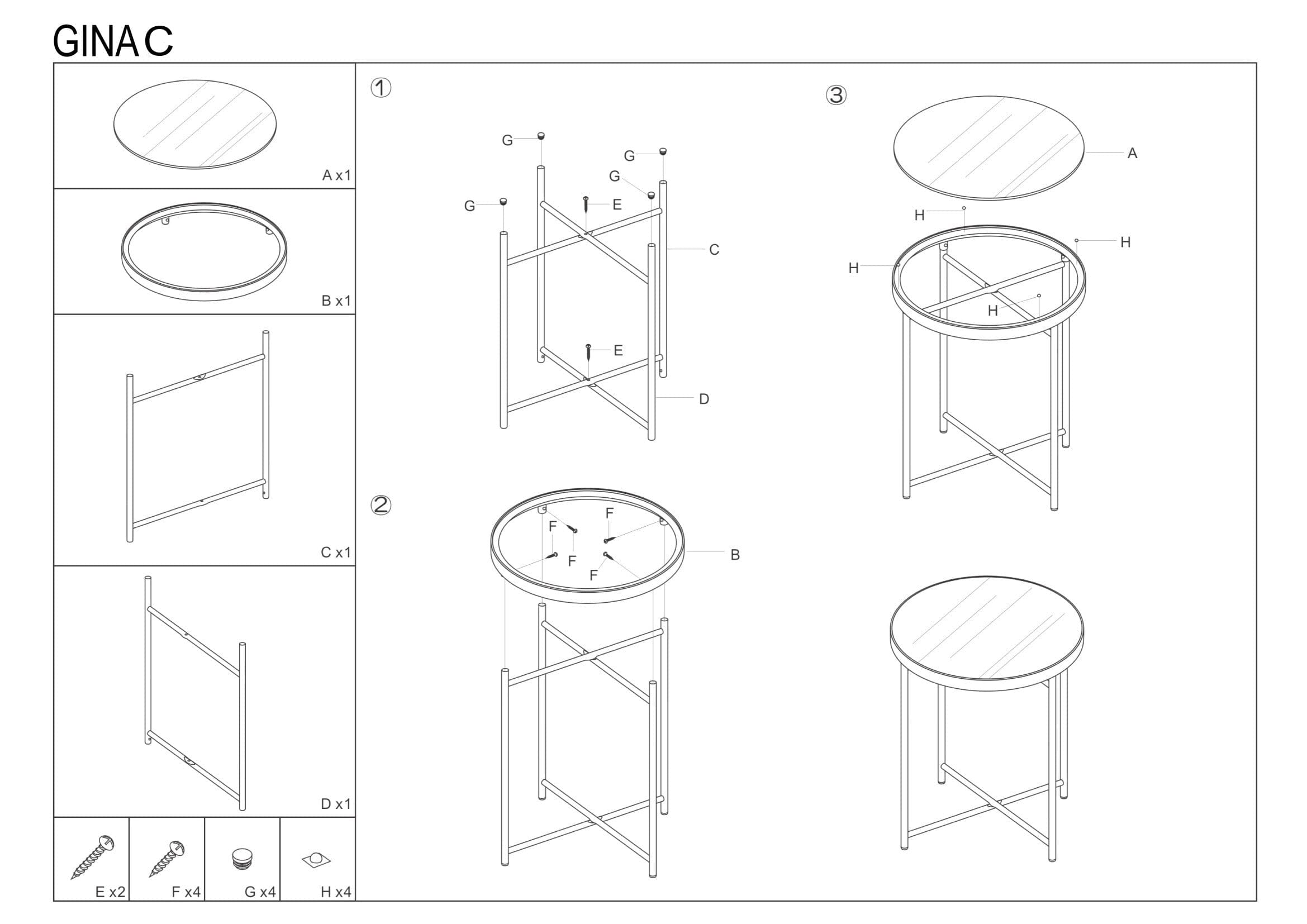 GINA C

A x1

B x1

C x1

D x1

E x2

F x4

G x4

H x4

①

G

G

G

G

E

C

E

D

②

F

F

F

F

B

③

A

H

H

H

H