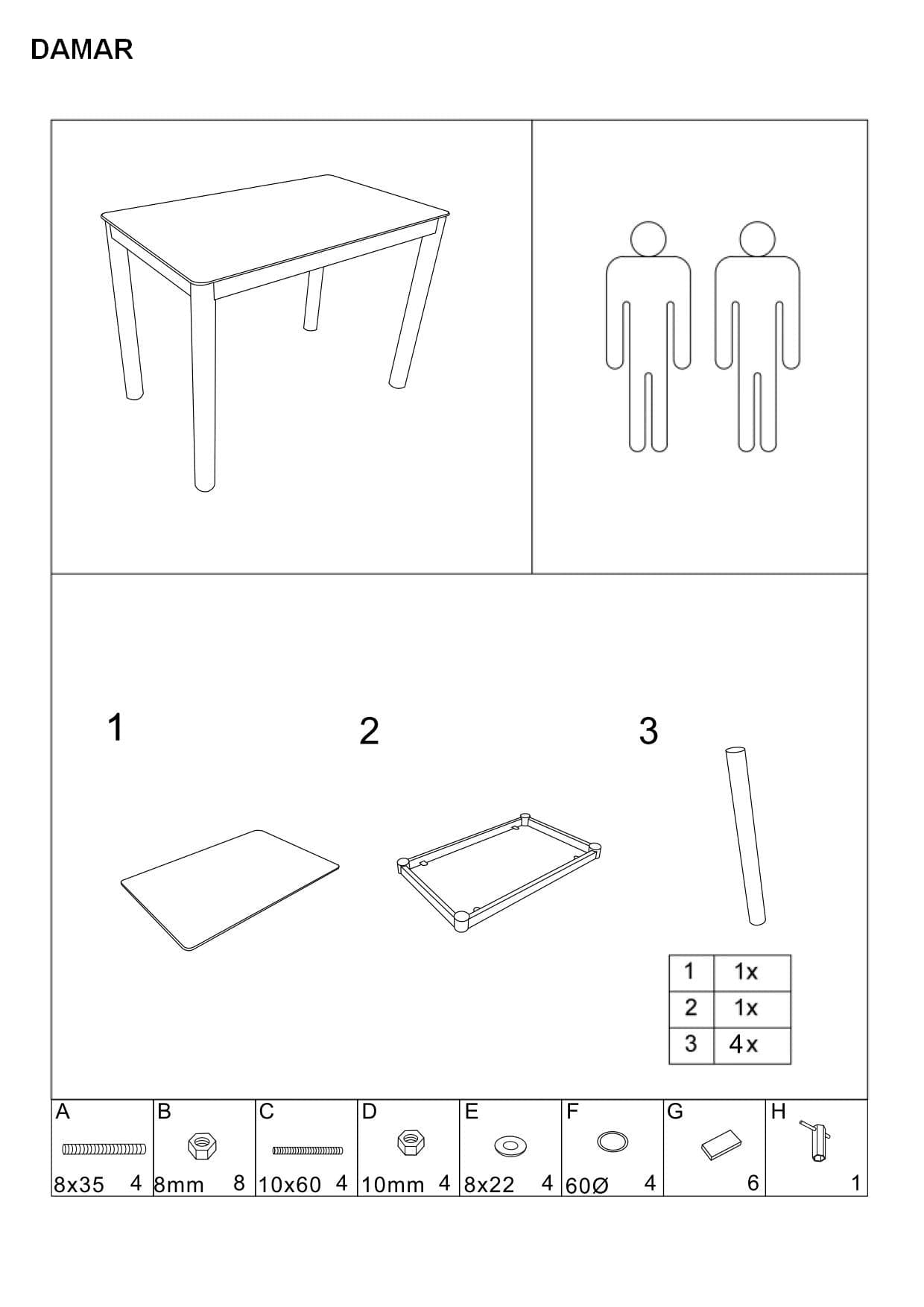 DAMAR

1

2

3

| 1 | 1x |
|---|---|
| 2 | 1x |
| 3 | 4x |

| A | B | C | D | E | F | G | H |
|---|---|---|---|---|---|---|---|
| 8x35 4 | 8mm 8 | 10x60 4 | 10mm 4 | 8x22 4 | 60Ø 4 | 6 | 1 |