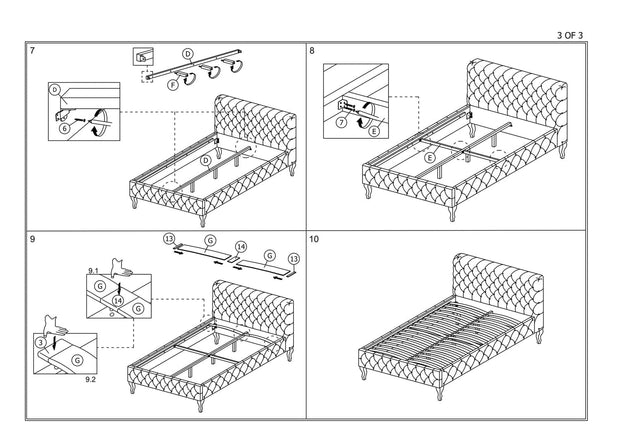 3 OF 3

7

D

F

D

6

D

8

7

E

E

9

13

G

14

G

13

9.1

G

14

G

3

G

9.2

10