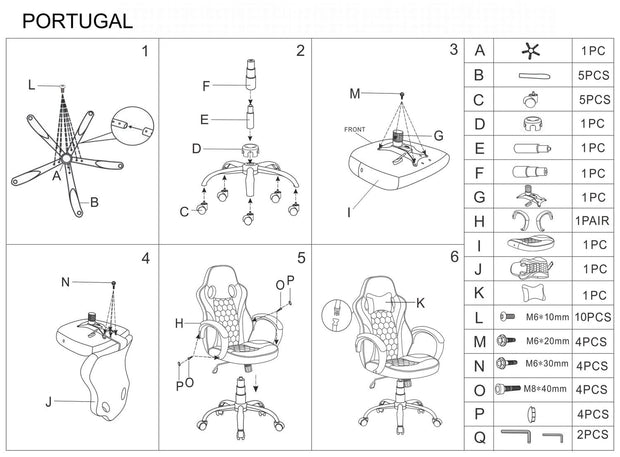 PORTUGAL

1
L
A
B

2
F
E
D
C

3
M
FRONT
G
I

4
N
J

5
O P
H
P O

6
K

| A | | 1PC |
|---|---|---|
| B | | 5PCS |
| C | | 5PCS |
| D | | 1PC |
| E | | 1PC |
| F | | 1PC |
| G | | 1PC |
| H | | 1PAIR |
| I | | 1PC |
| J | | 1PC |
| K | | 1PC |
| L | M6*10mm | 10PCS |
| M | M6*20mm | 4PCS |
| N | M6*30mm | 4PCS |
| O | M8*40mm | 4PCS |
| P | | 4PCS |
| Q | | 2PCS |