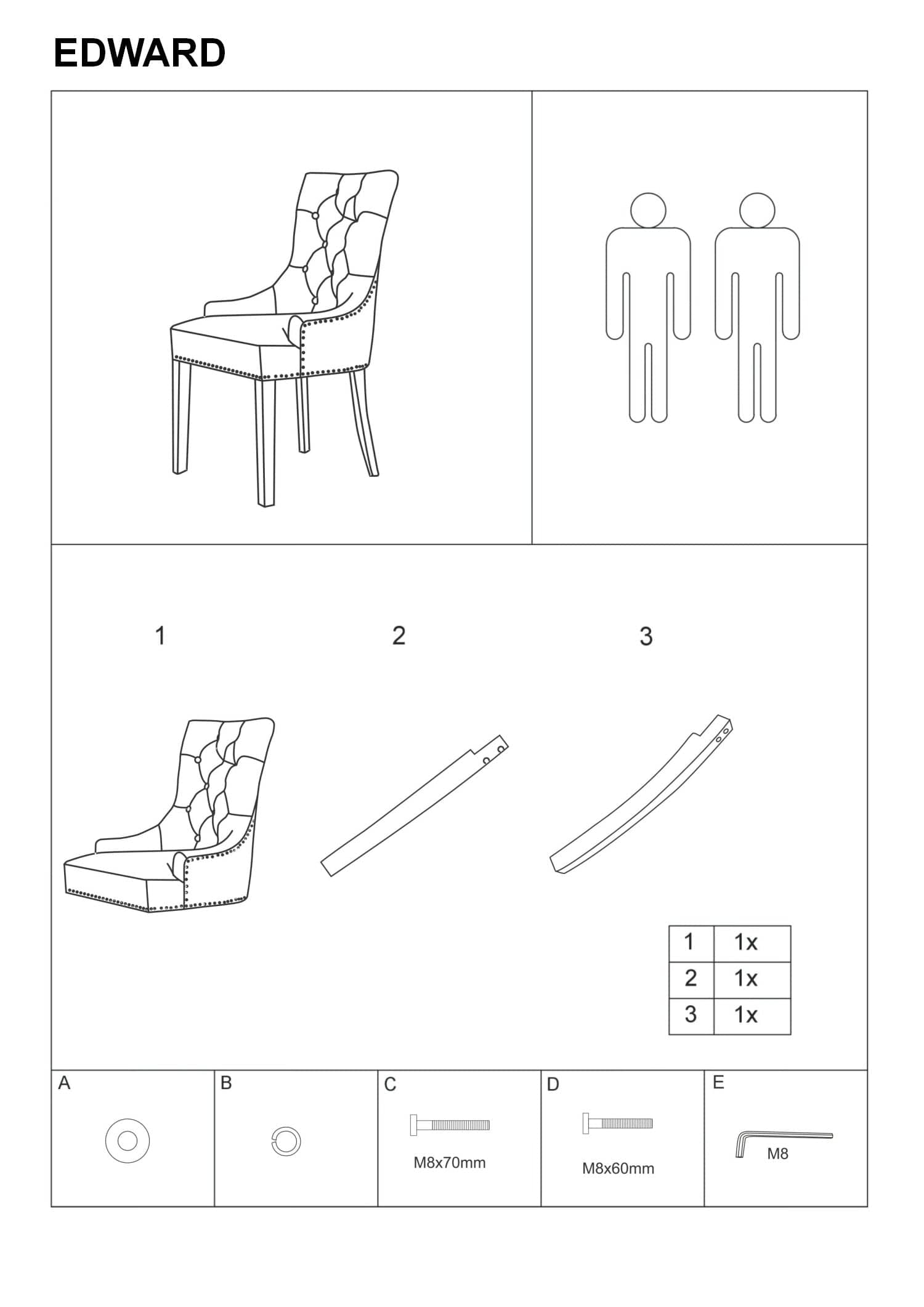 EDWARD

1

2

3

| 1 | 1x |
|---|---|
| 2 | 1x |
| 3 | 1x |

A

B

C

M8x70mm

D

M8x60mm

E

M8