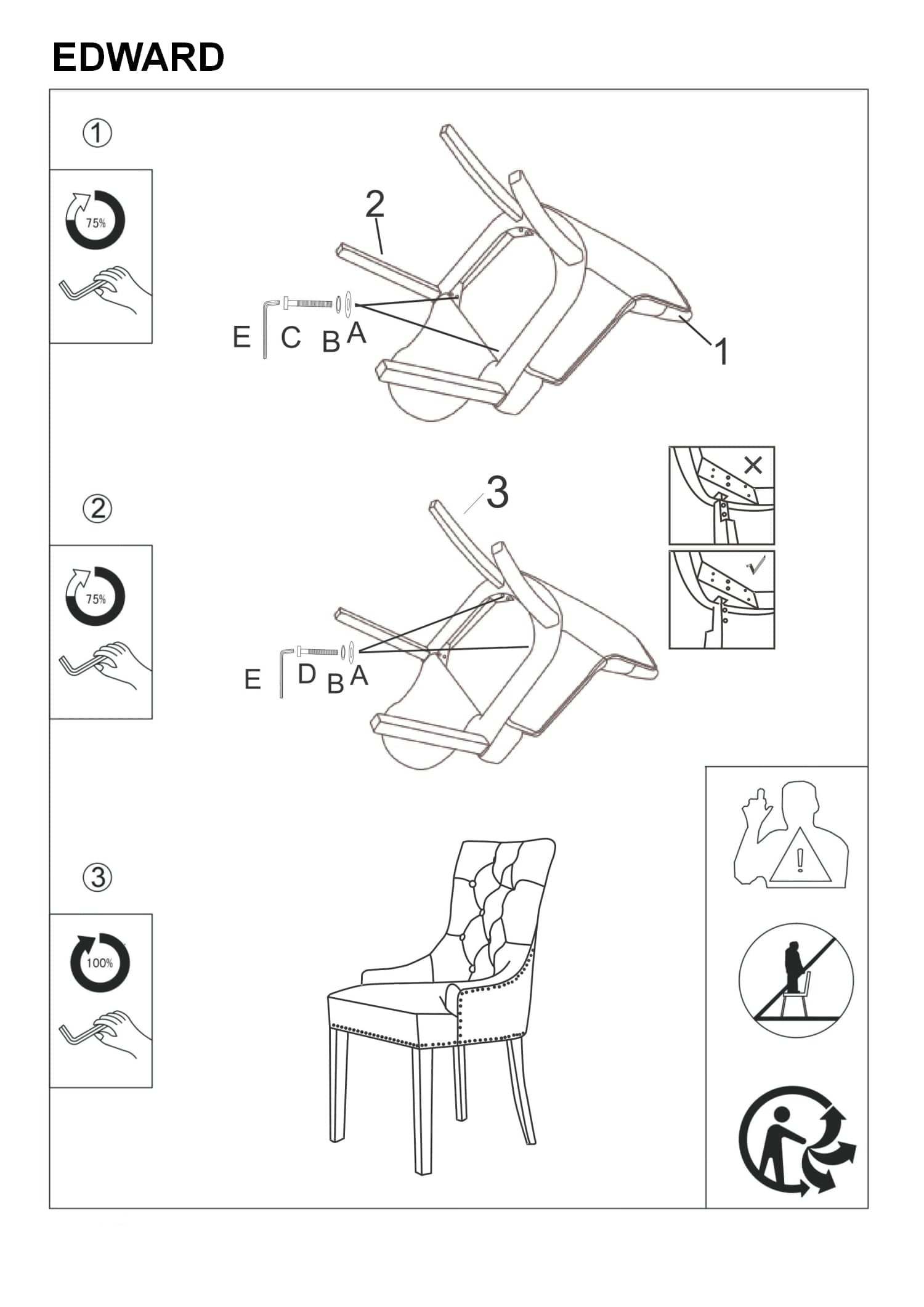 EDWARD

①

75%

2

E C B A

1

②

75%

3

E D B A

③

100%