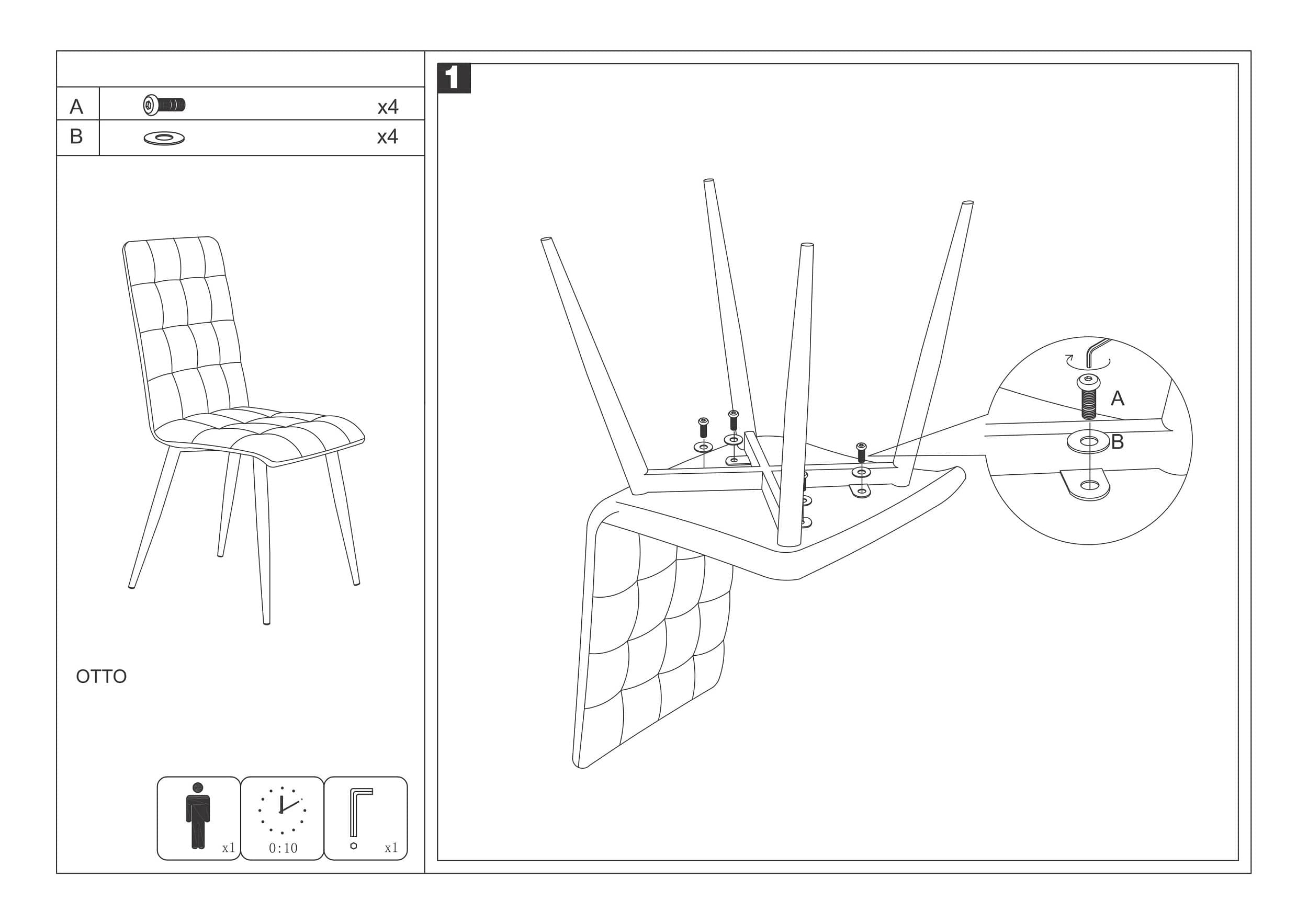 | A | | x4 |
|---|---|---|
| B | | x4 |

OTTO

x1

0:10

x1

1

A

B