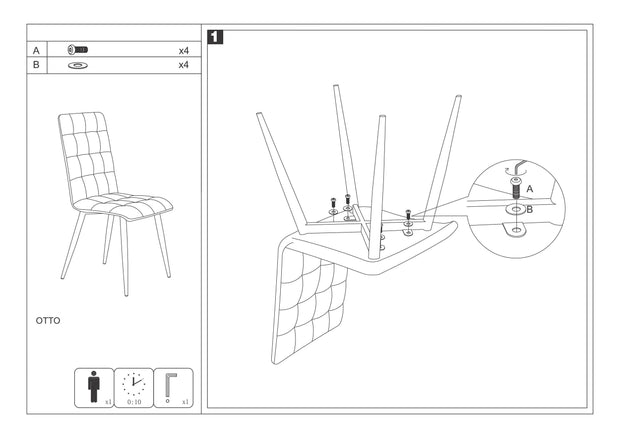 | A | | x4 |
|---|---|---|
| B | | x4 |

OTTO

x1

0:10

x1

1

A

B